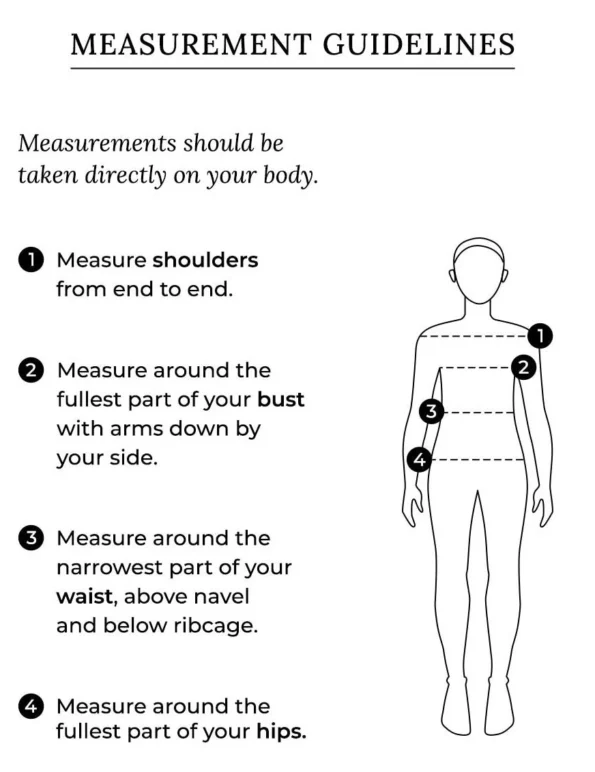 MEASUREMENT GUIDELINES

Measurements should be taken directly on your body.

1 Measure shoulders from end to end.

2 Measure around the fullest part of your bust with arms down by your side.

3 Measure around the narrowest part of your waist, above navel and below ribcage.

4 Measure around the fullest part of your hips.

1
2
3
4